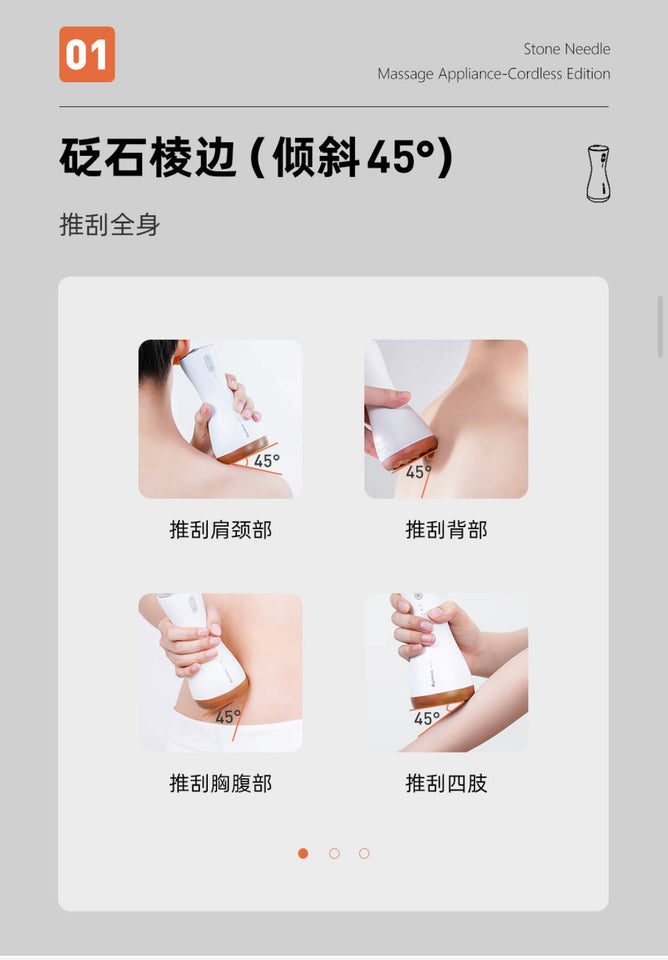 01

Stone Needle
Massage Appliance-Cordless Edition

砭石棱边（倾斜45°）

推刮全身

45°

推刮肩颈部

45°

推刮背部

45°

推刮胸腹部

45°

推刮四肢