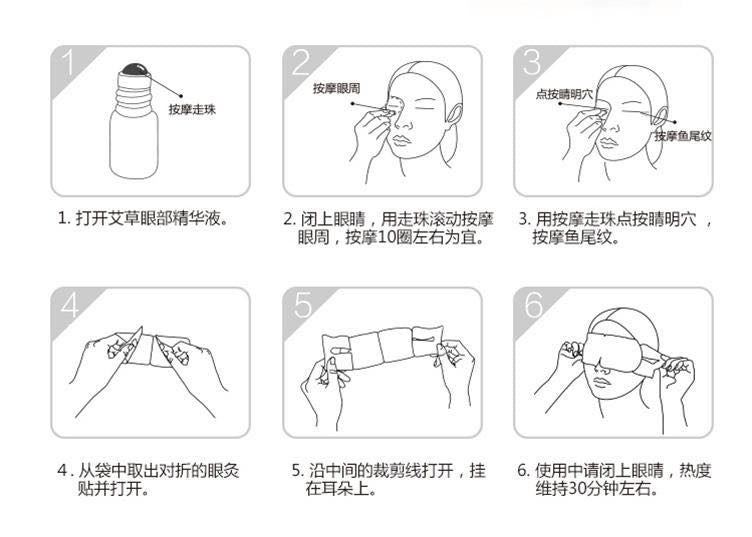 1

按摩走珠

1. 打开艾草眼部精华液。

2

按摩眼周

2. 闭上眼睛，用走珠滚动按摩眼周，按摩10圈左右为宜。

3

点按睛明穴

按摩鱼尾纹

3. 用按摩走珠点按睛明穴，按摩鱼尾纹。

4

4. 从袋中取出对折的眼灸贴并打开。

5

5. 沿中间的裁剪线打开，挂在耳朵上。

6

6. 使用中请闭上眼睛，热度维持30分钟左右。